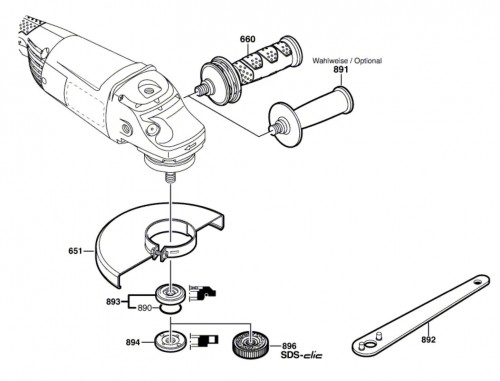 660

Wahlweise / Optional
891

651

893
890

894

896
SDS-clic

892